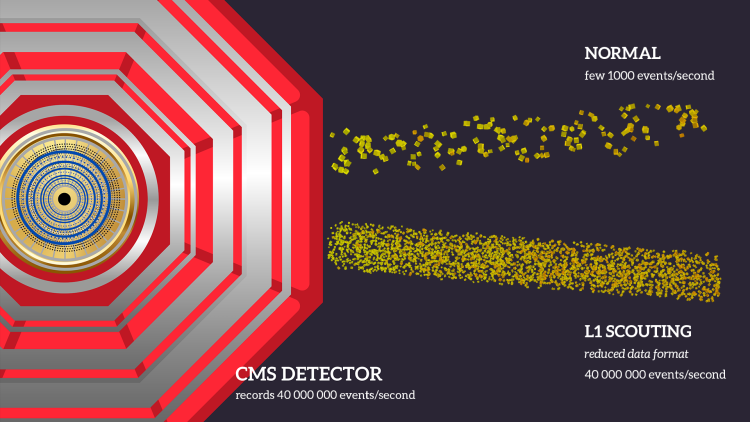 NORMAL
few 1000 events/second

L1 SCOUTING
reduced data format
40 000 000 events/second

CMS DETECTOR
records 40 000 000 events/second